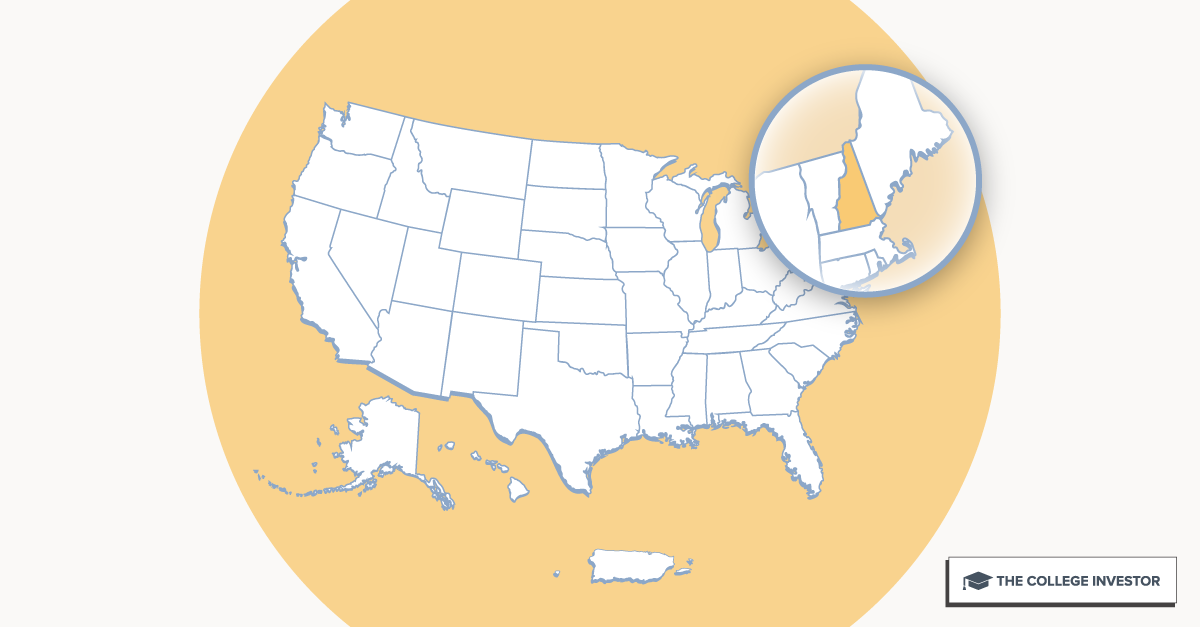 THE COLLEGE INVESTOR