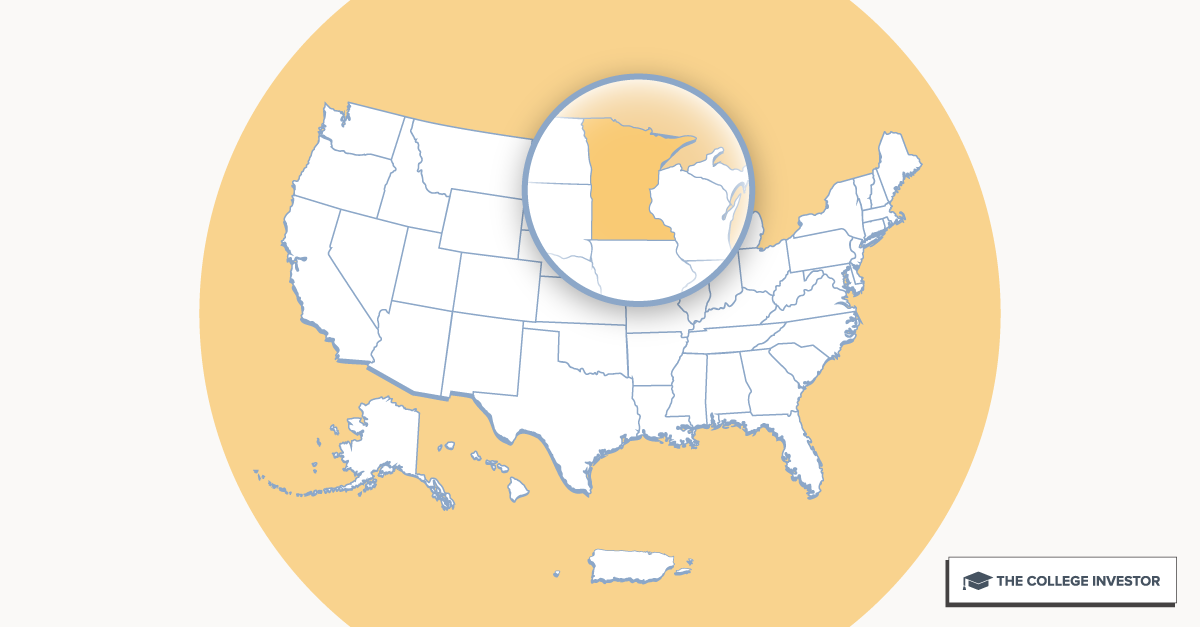 THE COLLEGE INVESTOR