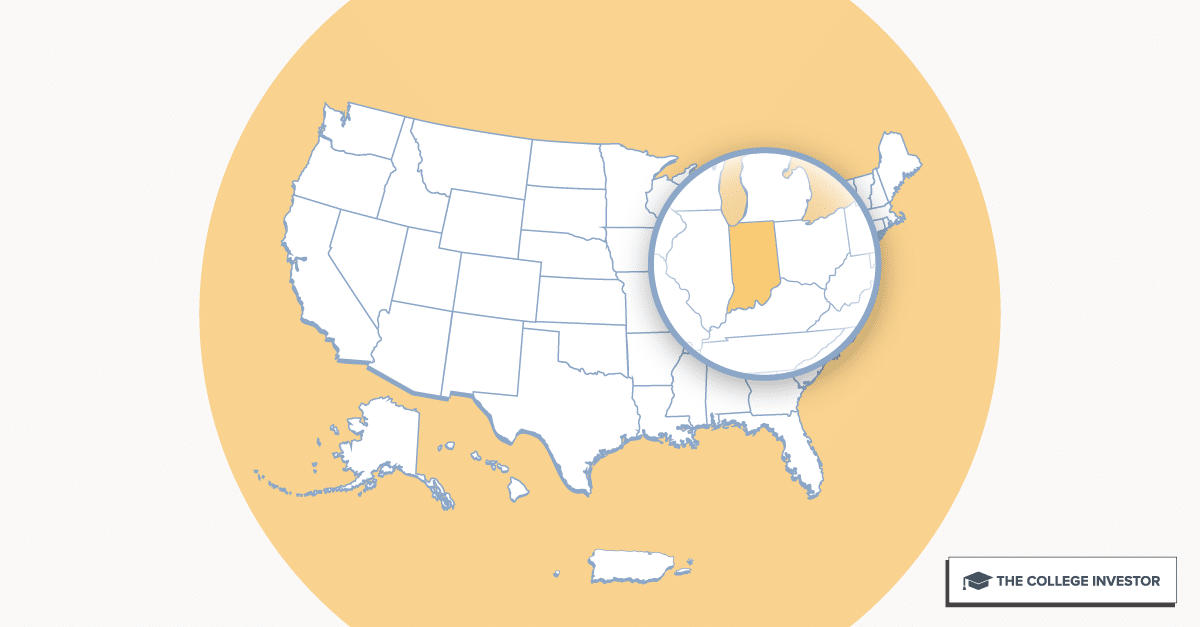 THE COLLEGE INVESTOR